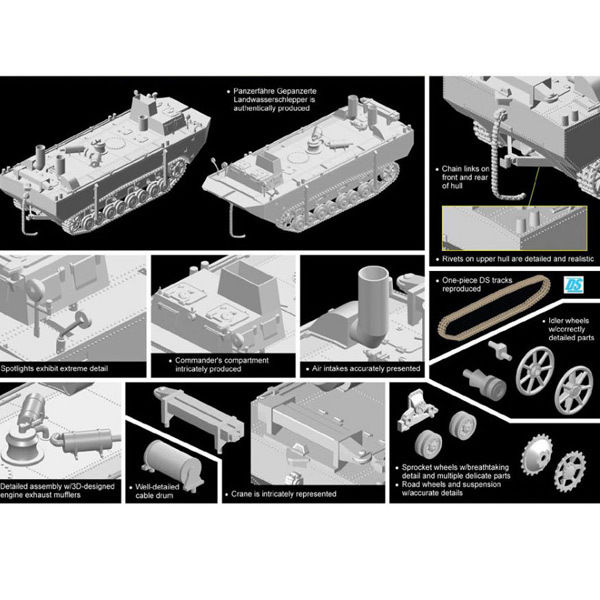 • Panzerfähre Gepanzerte Landwasserschlepper is authentically produced

• Chain links on front and rear of hull

• Rivets on upper hull are detailed and realistic

Spotlights exhibit extreme detail

• Commander's compartment intricately produced

• Air intakes accurately presented

• One-piece DS tracks reproduced

DS

• Idler wheels w/correctly detailed parts

Detailed assembly w/3D-designed engine exhaust mufflers

• Well-detailed cable drum

• Crane is intricately represented

• Sprocket wheels w/breathtaking detail and multiple delicate parts
• Road wheels and suspension w/accurate details