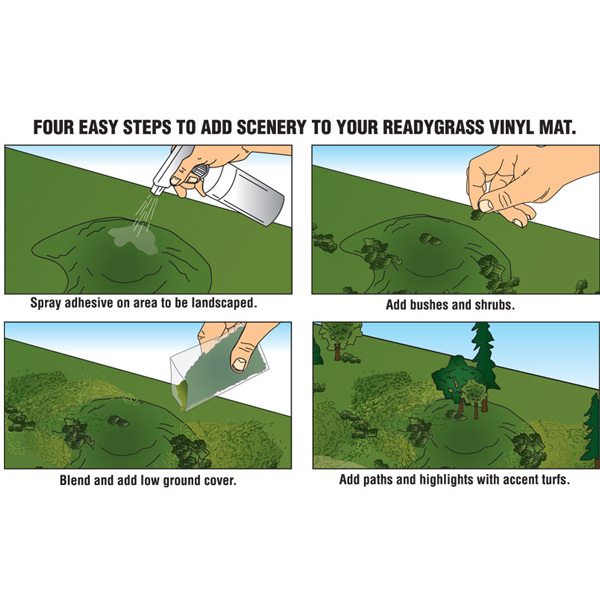 FOUR EASY STEPS TO ADD SCENERY TO YOUR READYGRASS VINYL MAT.

Spray adhesive on area to be landscaped.

Add bushes and shrubs.

Blend and add low ground cover.

Add paths and highlights with accent turfs.