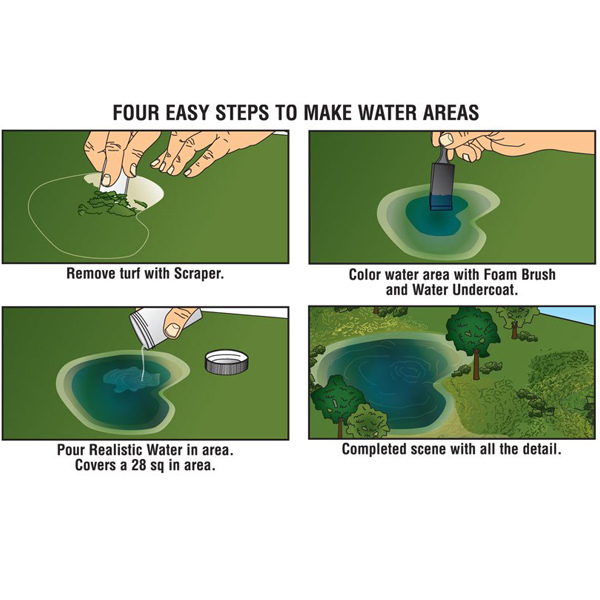 FOUR EASY STEPS TO MAKE WATER AREAS

Remove turf with Scraper.

Color water area with Foam Brush and Water Undercoat.

Pour Realistic Water in area. Covers a 28 sq in area.

Completed scene with all the detail.