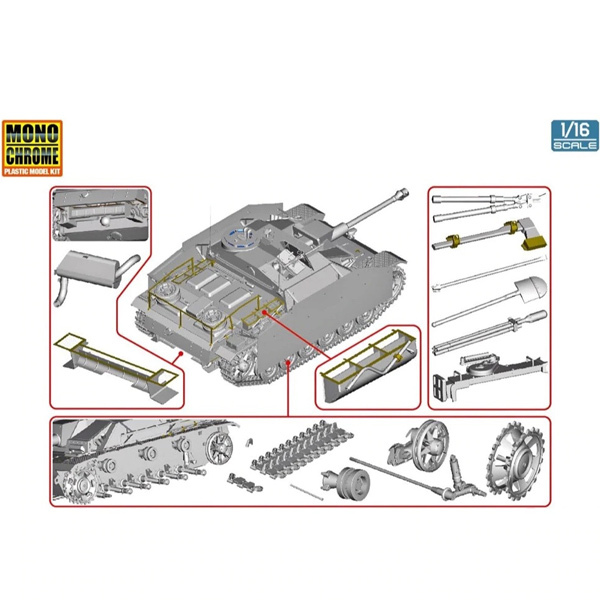 MONO CHROME
PLASTIC MODEL KIT

1/16
SCALE