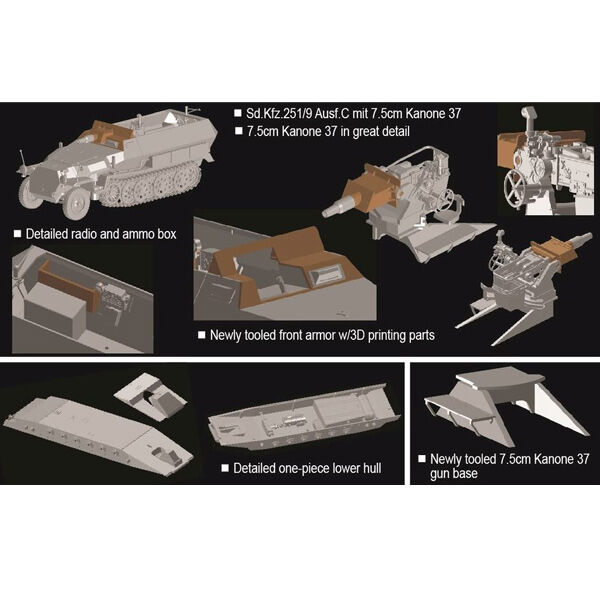 ■ Sd.Kfz.251/9 Ausf.C mit 7.5cm Kanone 37
■ 7.5cm Kanone 37 in great detail

■ Detailed radio and ammo box

■ Newly tooled front armor w/3D printing parts

■ Detailed one-piece lower hull

■ Newly tooled 7.5cm Kanone 37 gun base