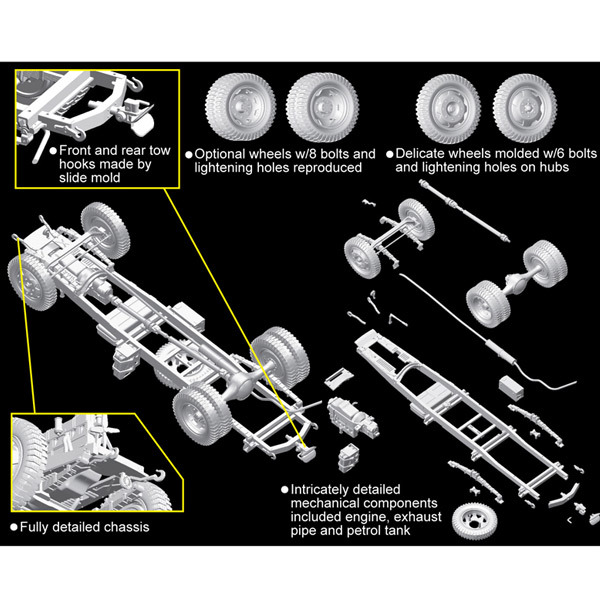 ●Front and rear tow hooks made by slide mold

●Optional wheels w/8 bolts and lightening holes reproduced

●Delicate wheels molded w/6 bolts and lightening holes on hubs

●Intricately detailed mechanical components included engine, exhaust pipe and petrol tank

●Fully detailed chassis