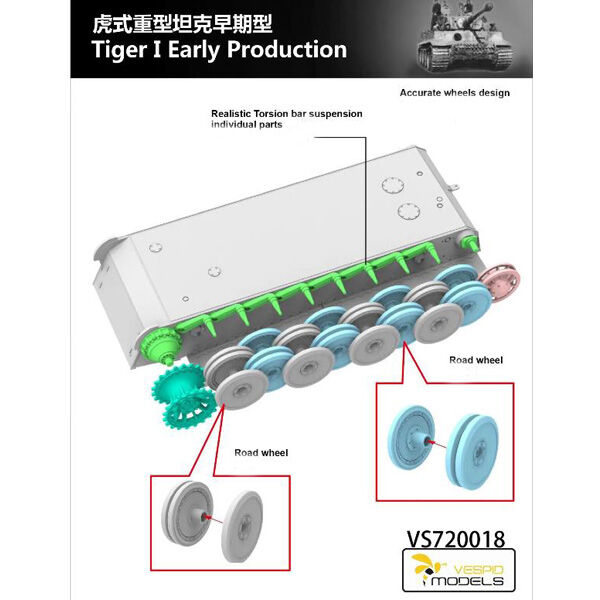 虎式重型坦克早期型
Tiger I Early Production

Accurate wheels design

Realistic Torsion bar suspension individual parts

Road wheel

Road wheel

VS720018

VESPID MODELS