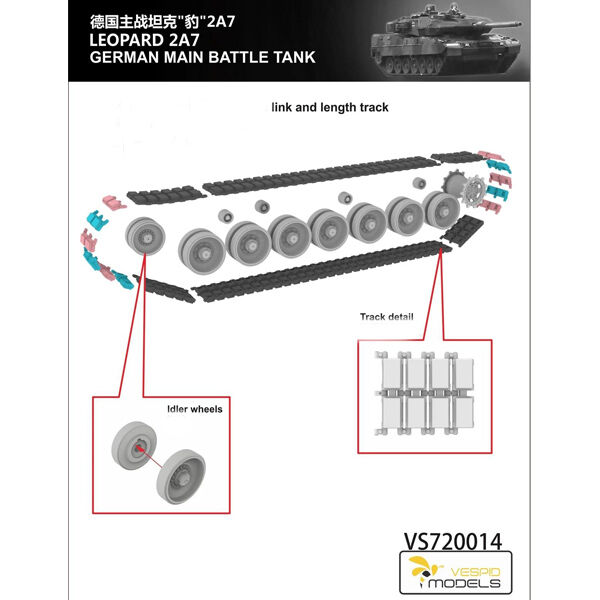 德国主战坦克"豹"2A7
LEOPARD 2A7
GERMAN MAIN BATTLE TANK

link and length track

Track detail

Idler wheels

VS720014

VESPID
MODELS