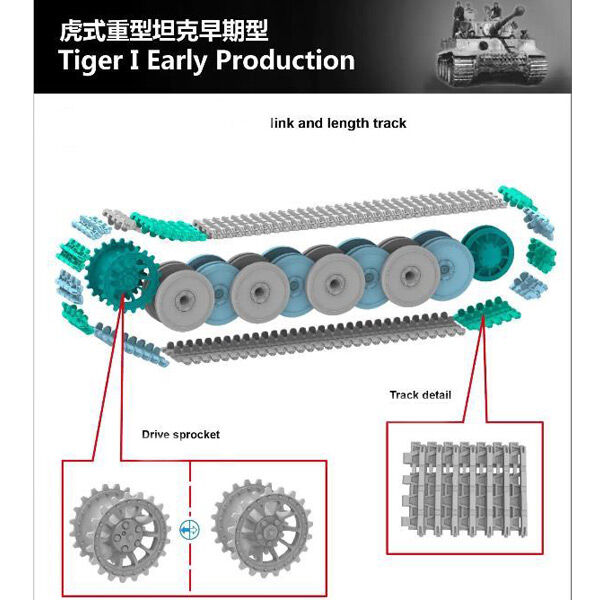 虎式重型坦克早期型
Tiger I Early Production

link and length track

Track detail

Drive sprocket