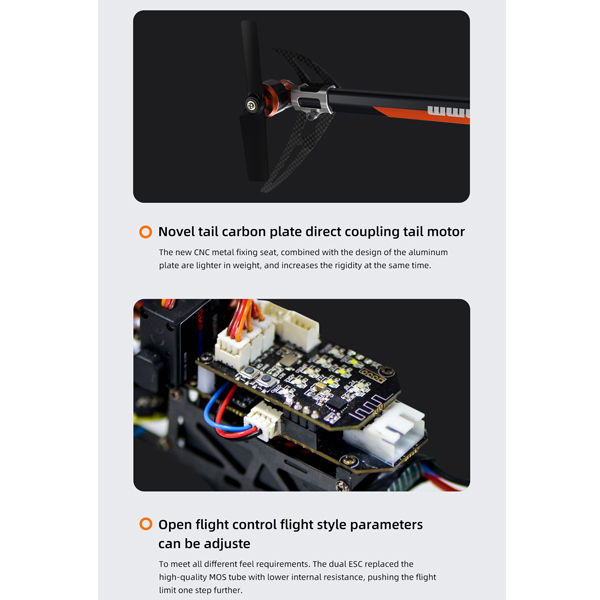 Novel tail carbon plate direct coupling tail motor

The new CNC metal fixing seat, combined with the design of the aluminum plate are lighter in weight, and increases the rigidity at the same time.

Open flight control flight style parameters can be adjuste

To meet all different feel requirements. The dual ESC replaced the high-quality MOS tube with lower internal resistance, pushing the flight limit one step further.