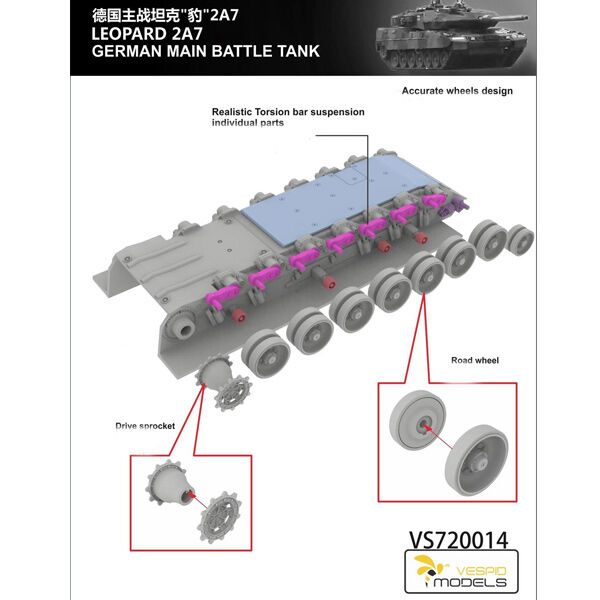 德国主战坦克"豹"2A7
LEOPARD 2A7
GERMAN MAIN BATTLE TANK

Accurate wheels design

Realistic Torsion bar suspension individual parts

Road wheel

Drive sprocket

VS720014

VESPID MODELS