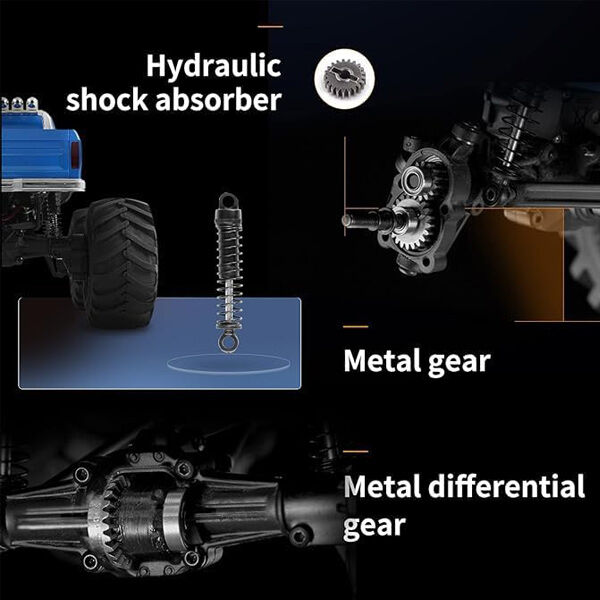 Hydraulic shock absorber

Metal gear

Metal differential gear